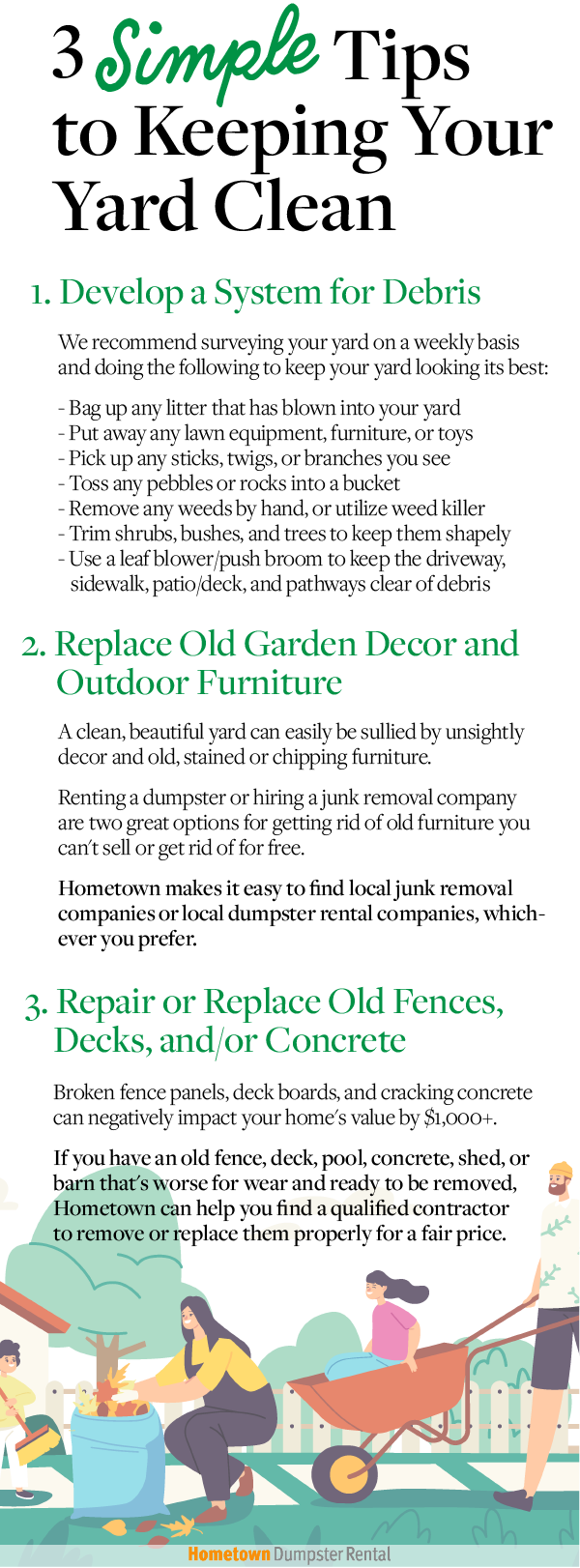 3 Simple Tips to Keeping Your Yard Clean

1. Develop a System for Debris

We recommend surveying your yard on a weekly basis and doing the following to keep your yard looking its best:

- Bag up any litter that has blown into your yard
- Put away any lawn equipment, furniture, or toys
- Pick up any sticks, twigs, or branches you see
- Toss any pebbles or rocks into a bucket
- Remove any weeds by hand, or utilize weed killer
- Trim shrubs, bushes, and trees to keep them shapely
- Use a leaf blower/push broom to keep the driveway, sidewalk, patio/deck, and pathways clear of debris

2. Replace Old Garden Decor and Outdoor Furniture

A clean, beautiful yard can easily be sullied by unsightly decor and old, stained or chipping furniture.

Renting a dumpster or hiring a junk removal company are two great options for getting rid of old furniture you can't sell or get rid of for free.

Hometown makes it easy to find local junk removal companies or local dumpster rental companies, whichever you prefer.

3. Repair or Replace Old Fences, Decks, and/or Concrete

Broken fence panels, deck boards, and cracking concrete can negatively impact your home's value by $1,000+.

If you have an old fence, deck, pool, concrete, shed, or barn that's worse for wear and ready to be removed, Hometown can help you find a qualified contractor to remove or replace them properly for a fair price.

Hometown Dumpster Rental