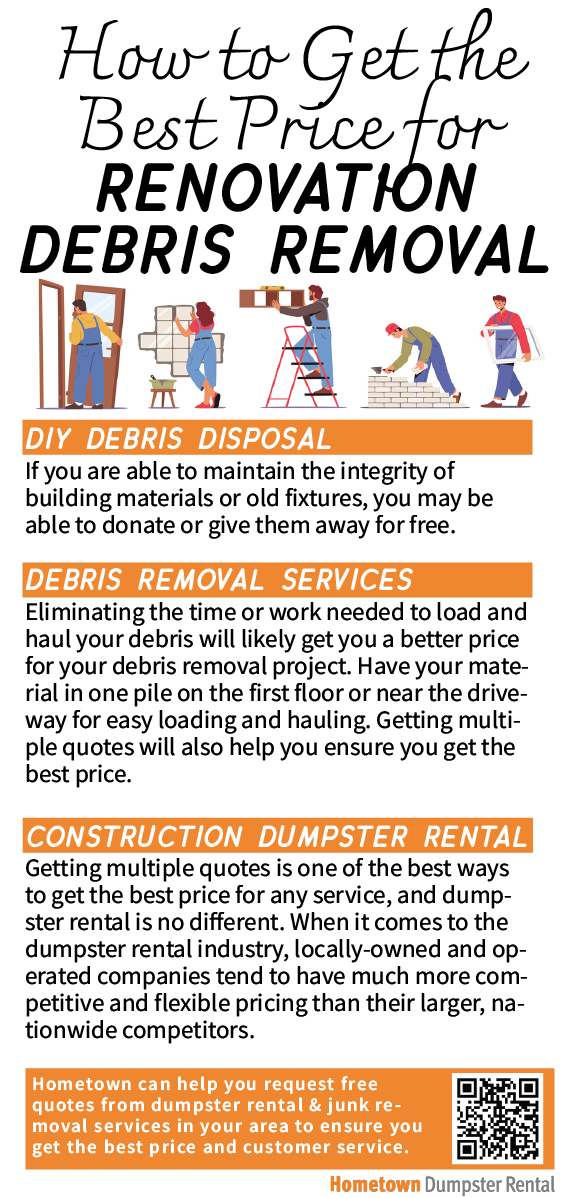 How to Get the Best Price for RENOVATION DEBRIS REMOVAL

DIY DEBRIS DISPOSAL

If you are able to maintain the integrity of building materials or old fixtures, you may be able to donate or give them away for free.

DEBRIS REMOVAL SERVICES

Eliminating the time or work needed to load and haul your debris will likely get you a better price for your debris removal project. Have your material in one pile on the first floor or near the driveway for easy loading and hauling. Getting multiple quotes will also help you ensure you get the best price.

CONSTRUCTION DUMPSTER RENTAL

Getting multiple quotes is one of the best ways to get the best price for any service, and dumpster rental is no different. When it comes to the dumpster rental industry, locally-owned and operated companies tend to have much more competitive and flexible pricing than their larger, nationwide competitors.

Hometown can help you request free quotes from dumpster rental & junk removal services in your area to ensure you get the best price and customer service.

Hometown Dumpster Rental