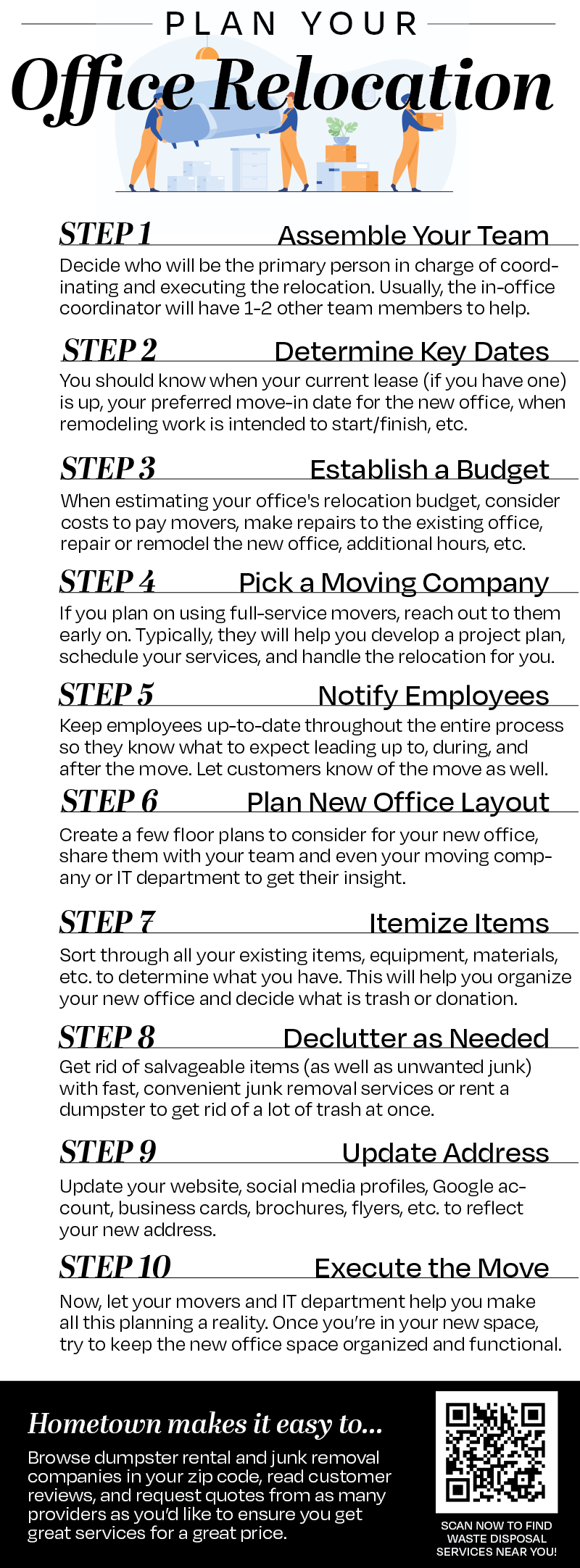 PLAN YOUR

Office Relocation

STEP 1 Assemble Your Team

Decide who will be the primary person in charge of coordinating and executing the relocation. Usually, the in-office coordinator will have 1-2 other team members to help.

STEP 2 Determine Key Dates

You should know when your current lease (if you have one) is up, your preferred move-in date for the new office, when remodeling work is intended to start/finish, etc.

STEP 3 Establish a Budget

When estimating your office's relocation budget, consider costs to pay movers, make repairs to the existing office, repair or remodel the new office, additional hours, etc.

STEP 4 Pick a Moving Company

If you plan on using full-service movers, reach out to them early on. Typically, they will help you develop a project plan, schedule your services, and handle the relocation for you.

STEP 5 Notify Employees

Keep employees up-to-date throughout the entire process so they know what to expect leading up to, during, and after the move. Let customers know of the move as well.

STEP 6 Plan New Office Layout

Create a few floor plans to consider for your new office, share them with your team and even your moving company or IT department to get their insight.

STEP 7 Itemize Items

Sort through all your existing items, equipment, materials, etc. to determine what you have. This will help you organize your new office and decide what is trash or donation.

STEP 8 Declutter as Needed

Get rid of salvageable items (as well as unwanted junk) with fast, convenient junk removal services or rent a dumpster to get rid of a lot of trash at once.

STEP 9 Update Address

Update your website, social media profiles, Google account, business cards, brochures, flyers, etc. to reflect your new address.

STEP 10 Execute the Move

Now, let your movers and IT department help you make all this planning a reality. Once you're in your new space, try to keep the new office space organized and functional.

Hometown makes it easy to...

Browse dumpster rental and junk removal companies in your zip code, read customer reviews, and request quotes from as many providers as you'd like to ensure you get great services for a great price.

SCAN NOW TO FIND WASTE DISPOSAL SERVICES NEAR YOU!