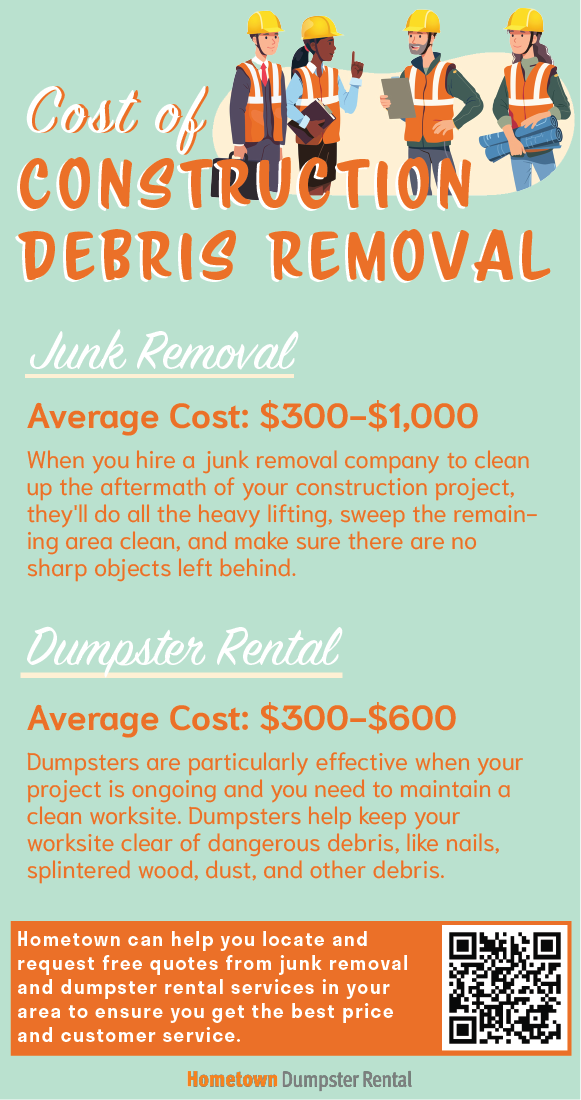 Cost of CONSTRUCTION DEBRIS REMOVAL

Junk Removal

Average Cost: $300–$1,000

When you hire a junk removal company to clean up the aftermath of your construction project, they'll do all the heavy lifting, sweep the remaining area clean, and make sure there are no sharp objects left behind.

Dumpster Rental

Average Cost: $300–$600

Dumpsters are particularly effective when your project is ongoing and you need to maintain a clean worksite. Dumpsters help keep your worksite clear of dangerous debris, like nails, splintered wood, dust, and other debris.

Hometown can help you locate and request free quotes from junk removal and dumpster rental services in your area to ensure you get the best price and customer service.

Hometown Dumpster Rental