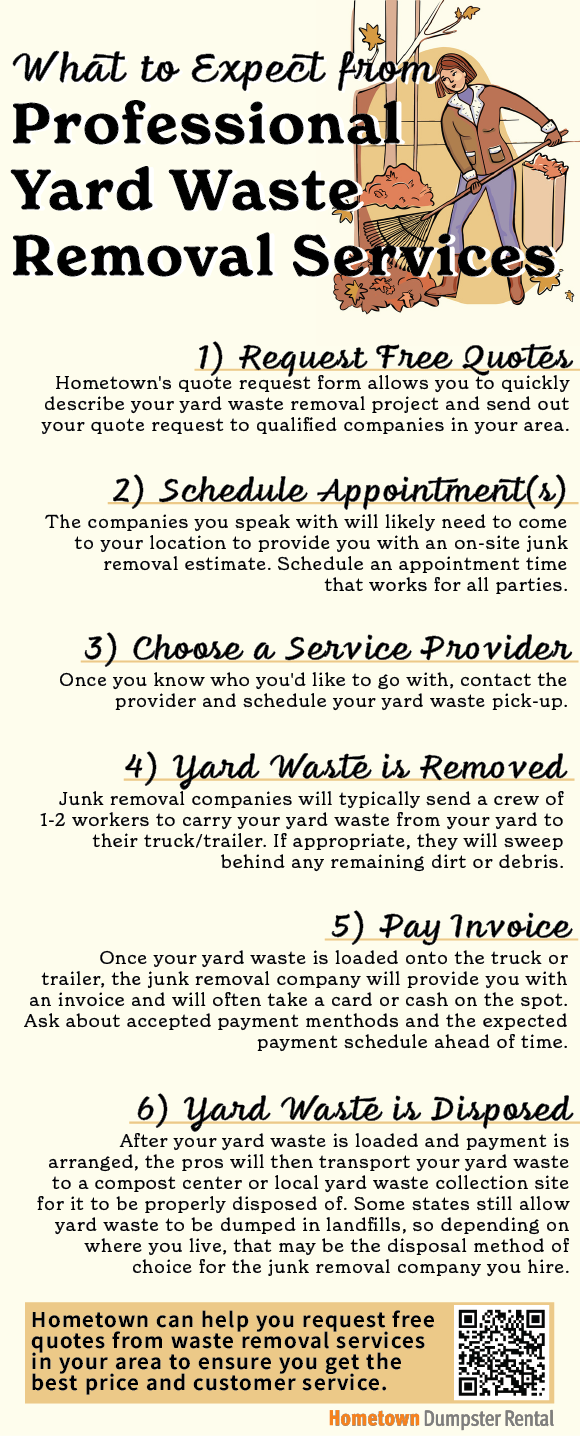 What to Expect from Professional Yard Waste Removal Services

1) Request Free Quotes
Hometown's quote request form allows you to quickly describe your yard waste removal project and send out your quote request to qualified companies in your area.

2) Schedule Appointment(s)
The companies you speak with will likely need to come to your location to provide you with an on-site junk removal estimate. Schedule an appointment time that works for all parties.

3) Choose a Service Provider
Once you know who you'd like to go with, contact the provider and schedule your yard waste pick-up.

4) Yard Waste is Removed
Junk removal companies will typically send a crew of 1-2 workers to carry your yard waste from your yard to their truck/trailer. If appropriate, they will sweep behind any remaining dirt or debris.

5) Pay Invoice
Once your yard waste is loaded onto the truck or trailer, the junk removal company will provide you with an invoice and will often take a card or cash on the spot. Ask about accepted payment menthods and the expected payment schedule ahead of time.

6) Yard Waste is Disposed
After your yard waste is loaded and payment is arranged, the pros will then transport your yard waste to a compost center or local yard waste collection site for it to be properly disposed of. Some states still allow yard waste to be dumped in landfills, so depending on where you live, that may be the disposal method of choice for the junk removal company you hire.

Hometown can help you request free quotes from waste removal services in your area to ensure you get the best price and customer service.

Hometown Dumpster Rental