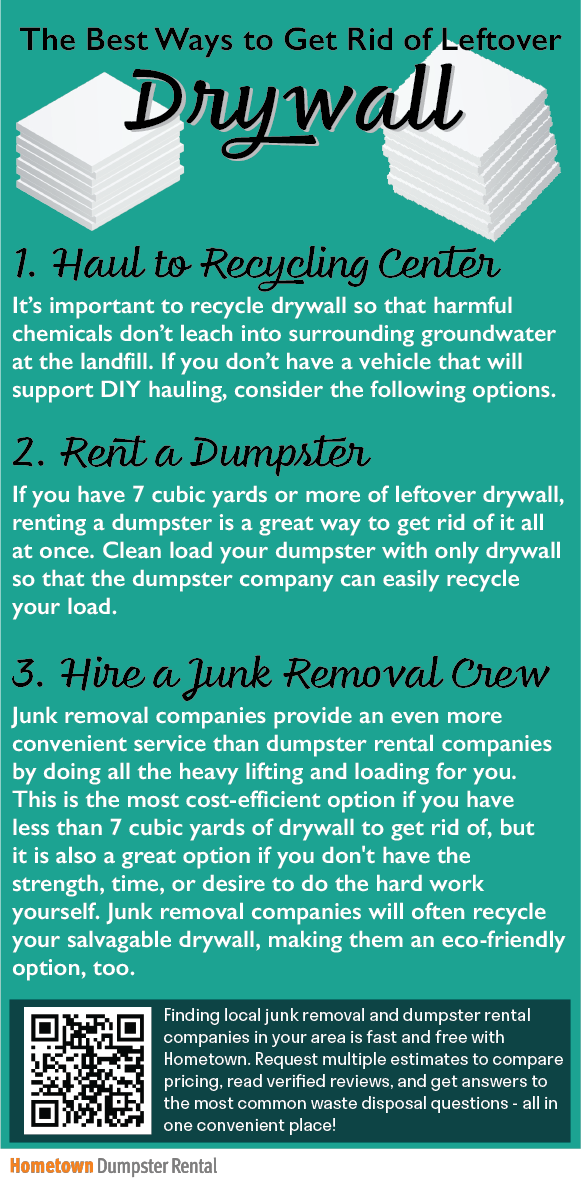 The Best Ways to Get Rid of Leftover

Drywall

1. Haul to Recycling Center

It's important to recycle drywall so that harmful chemicals don't leach into surrounding groundwater at the landfill. If you don't have a vehicle that will support DIY hauling, consider the following options.

2. Rent a Dumpster

If you have 7 cubic yards or more of leftover drywall, renting a dumpster is a great way to get rid of it all at once. Clean load your dumpster with only drywall so that the dumpster company can easily recycle your load.

3. Hire a Junk Removal Crew

Junk removal companies provide an even more convenient service than dumpster rental companies by doing all the heavy lifting and loading for you. This is the most cost-efficient option if you have less than 7 cubic yards of drywall to get rid of, but it is also a great option if you don't have the strength, time, or desire to do the hard work yourself. Junk removal companies will often recycle your salvagable drywall, making them an eco-friendly option, too.

Finding local junk removal and dumpster rental companies in your area is fast and free with Hometown. Request multiple estimates to compare pricing, read verified reviews, and get answers to the most common waste disposal questions - all in one convenient place!

Hometown Dumpster Rental