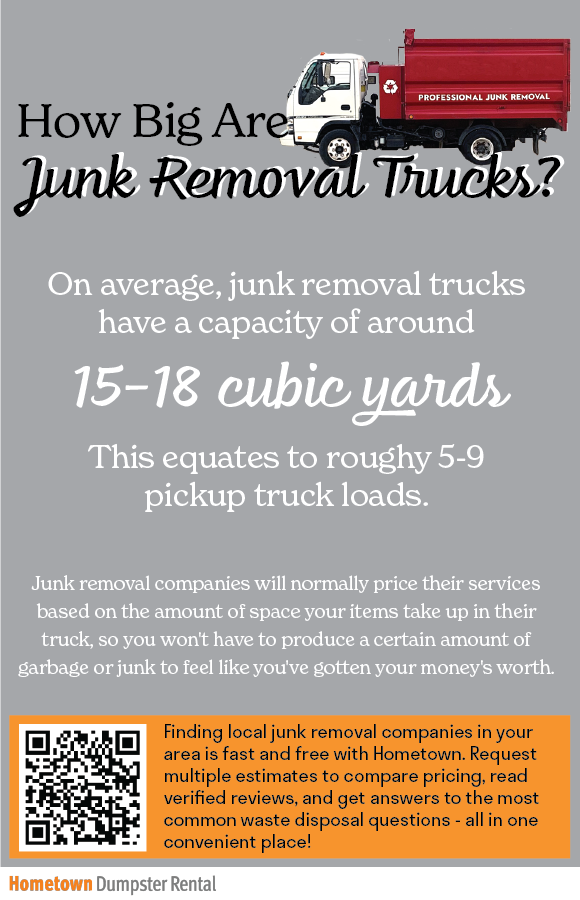 PROFESSIONAL JUNK REMOVAL

How Big Are
Junk Removal Trucks?

On average, junk removal trucks have a capacity of around

15-18 cubic yards

This equates to roughy 5-9 pickup truck loads.

Junk removal companies will normally price their services based on the amount of space your items take up in their truck, so you won't have to produce a certain amount of garbage or junk to feel like you've gotten your money's worth.

Finding local junk removal companies in your area is fast and free with Hometown. Request multiple estimates to compare pricing, read verified reviews, and get answers to the most common waste disposal questions - all in one convenient place!

Hometown Dumpster Rental