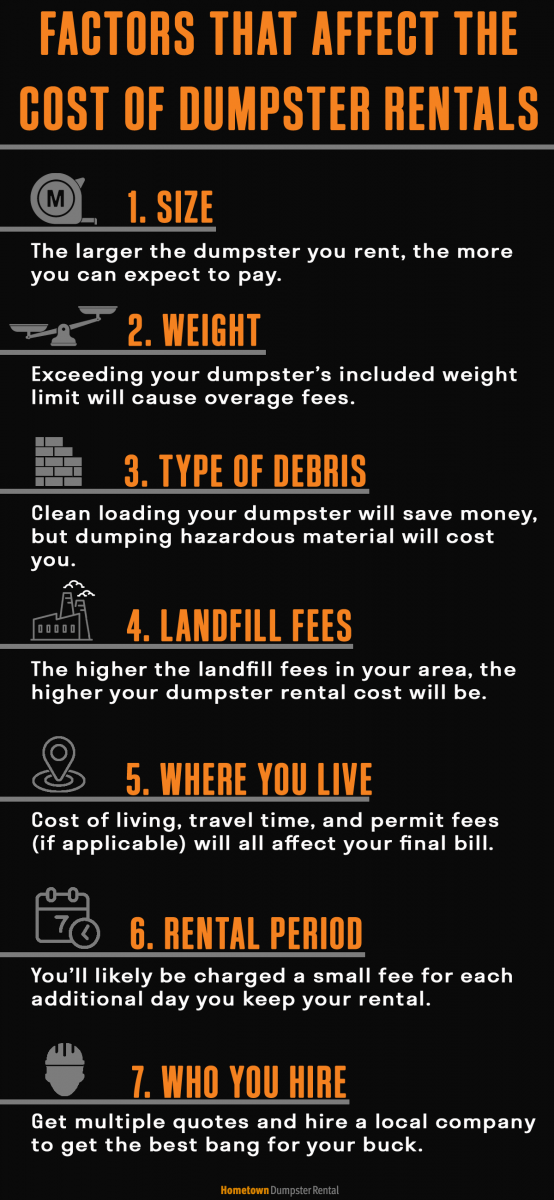 FACTORS THAT AFFECT THE COST OF DUMPSTER RENTALS

M

1. SIZE

The larger the dumpster you rent, the more you can expect to pay.

2. WEIGHT

Exceeding your dumpster's included weight limit will cause overage fees.

3. TYPE OF DEBRIS

Clean loading your dumpster will save money, but dumping hazardous material will cost you.

4. LANDFILL FEES

The higher the landfill fees in your area, the higher your dumpster rental cost will be.

5. WHERE YOU LIVE

Cost of living, travel time, and permit fees (if applicable) will all affect your final bill.

7

6. RENTAL PERIOD

You'll likely be charged a small fee for each additional day you keep your rental.

7. WHO YOU HIRE

Get multiple quotes and hire a local company to get the best bang for your buck.

Hometown Dumpster Rental