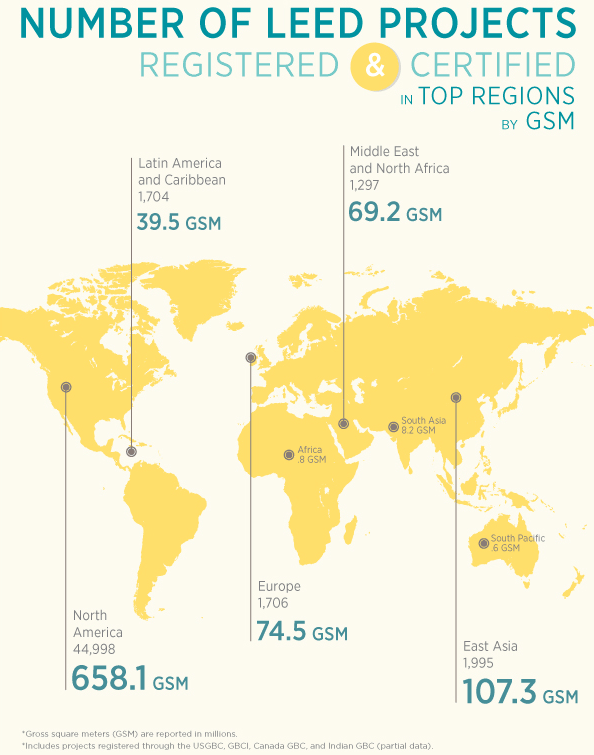 NUMBER OF LEED PROJECTS
REGISTERED & CERTIFIED
IN TOP REGIONS
BY GSM

Latin America and Caribbean
1,704
39.5 GSM

Middle East and North Africa
1,297
69.2 GSM

South Asia
8.2 GSM

Africa
.8 GSM

South Pacific
.6 GSM

North America
44,998
658.1 GSM

Europe
1,706
74.5 GSM

East Asia
1,995
107.3 GSM

*Gross square meters (GSM) are reported in millions.
*Includes projects registered through the USGBC, GBCI, Canada GBC, and Indian GBC (partial data).