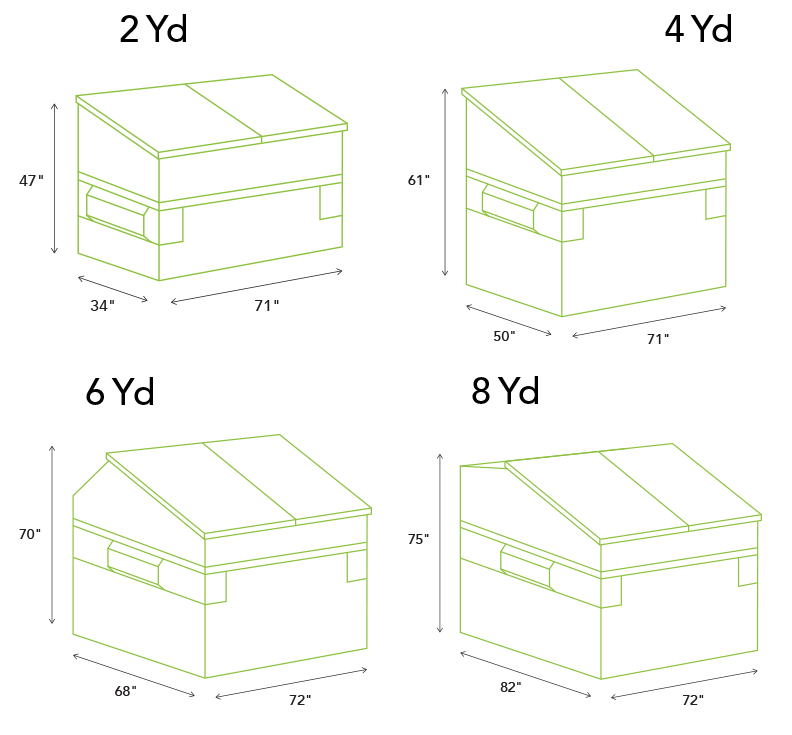 2 Yd

47"

34"

71"

4 Yd

61"

50"

71"

6 Yd

70"

68"

72"

8 Yd

75"

82"

72"