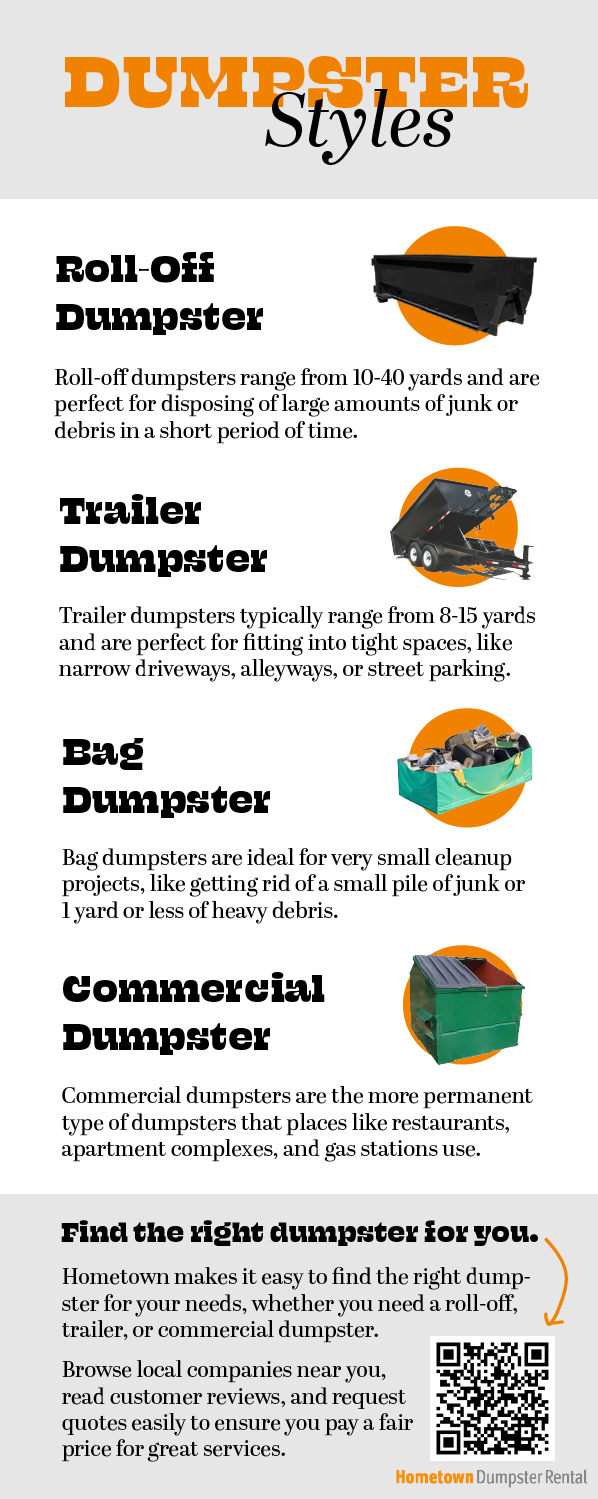 DUMPSTER Styles

Roll-Off Dumpster

Roll-off dumpsters range from 10-40 yards and are perfect for disposing of large amounts of junk or debris in a short period of time.

Trailer Dumpster

Trailer dumpsters typically range from 8-15 yards and are perfect for fitting into tight spaces, like narrow driveways, alleyways, or street parking.

Bag Dumpster

Bag dumpsters are ideal for very small cleanup projects, like getting rid of a small pile of junk or 1 yard or less of heavy debris.

Commercial Dumpster

Commercial dumpsters are the more permanent type of dumpsters that places like restaurants, apartment complexes, and gas stations use.

Find the right dumpster for you.

Hometown makes it easy to find the right dumpster for your needs, whether you need a roll-off, trailer, or commercial dumpster.

Browse local companies near you, read customer reviews, and request quotes easily to ensure you pay a fair price for great services.

Hometown Dumpster Rental