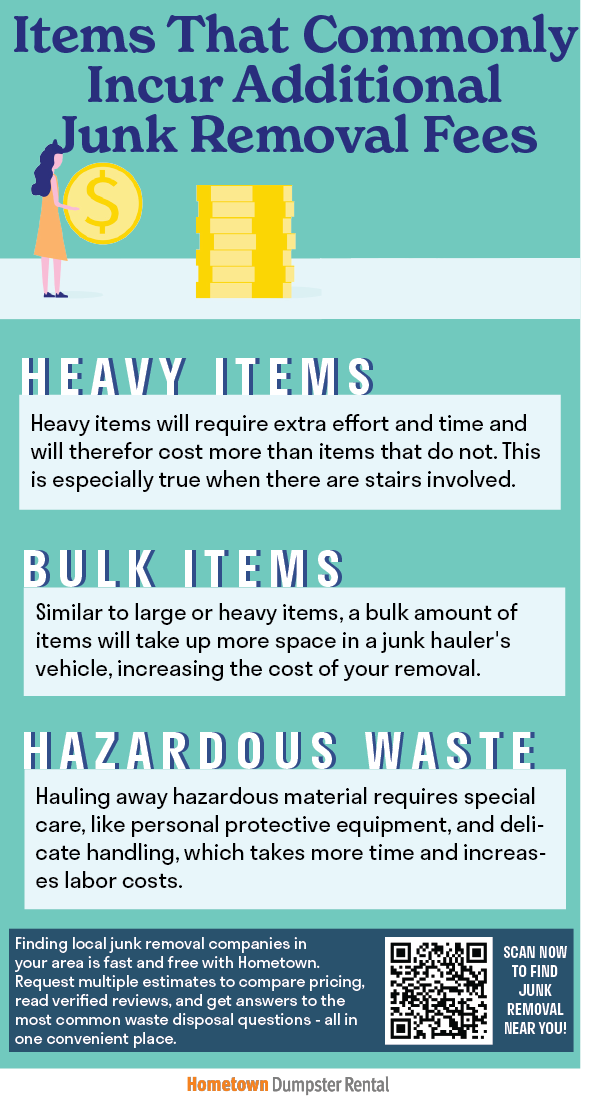 Items That Commonly Incur Additional Junk Removal Fees

$

HEAVY ITEMS

Heavy items will require extra effort and time and will therefor cost more than items that do not. This is especially true when there are stairs involved.

BULK ITEMS

Similar to large or heavy items, a bulk amount of items will take up more space in a junk hauler's vehicle, increasing the cost of your removal.

HAZARDOUS WASTE

Hauling away hazardous material requires special care, like personal protective equipment, and delicate handling, which takes more time and increases labor costs.

Finding local junk removal companies in your area is fast and free with Hometown. Request multiple estimates to compare pricing, read verified reviews, and get answers to the most common waste disposal questions - all in one convenient place.

SCAN NOW TO FIND JUNK REMOVAL NEAR YOU!

Hometown Dumpster Rental