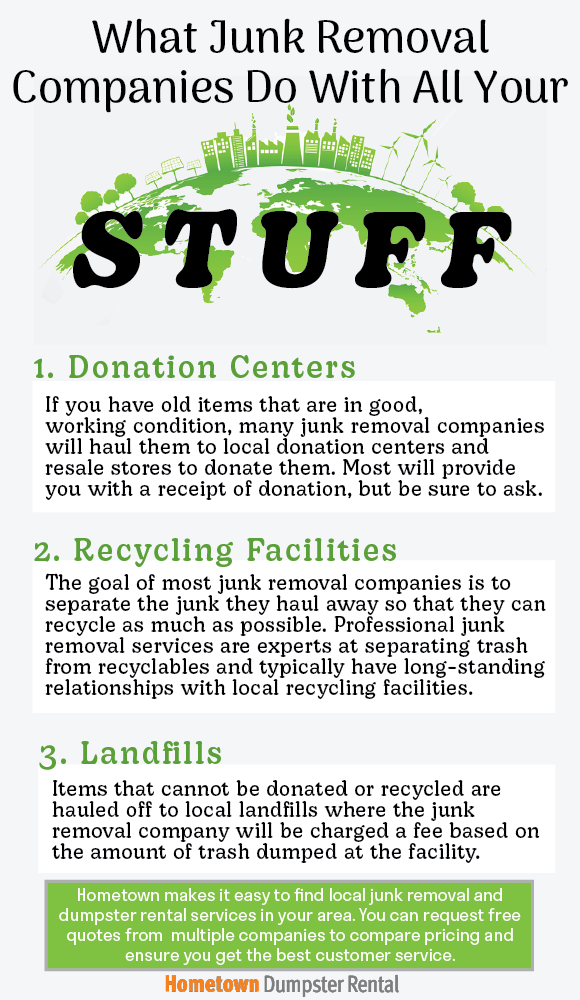 What Junk Removal Companies Do With All Your

STUFF

1. Donation Centers

If you have old items that are in good, working condition, many junk removal companies will haul them to local donation centers and resale stores to donate them. Most will provide you with a receipt of donation, but be sure to ask.

2. Recycling Facilities

The goal of most junk removal companies is to separate the junk they haul away so that they can recycle as much as possible. Professional junk removal services are experts at separating trash from recyclables and typically have long-standing relationships with local recycling facilities.

3. Landfills

Items that cannot be donated or recycled are hauled off to local landfills where the junk removal company will be charged a fee based on the amount of trash dumped at the facility.

Hometown makes it easy to find local junk removal and dumpster rental services in your area. You can request free quotes from multiple companies to compare pricing and ensure you get the best customer service.

Hometown Dumpster Rental