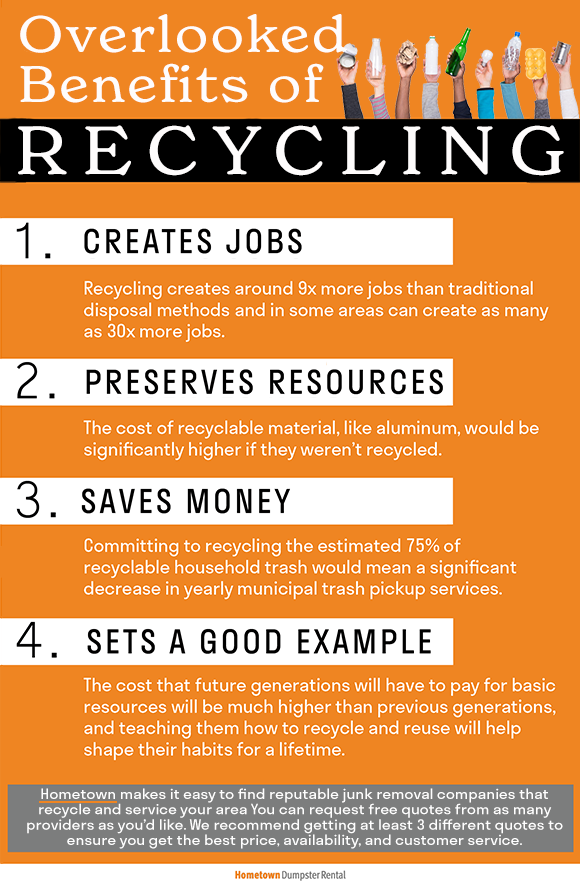 Overlooked Benefits of

RECYCLING

1. CREATES JOBS

Recycling creates around 9x more jobs than traditional disposal methods and in some areas can create as many as 30x more jobs.

2. PRESERVES RESOURCES

The cost of recyclable material, like aluminum, would be significantly higher if they weren't recycled.

3. SAVES MONEY

Committing to recycling the estimated 75% of recyclable household trash would mean a significant decrease in yearly municipal trash pickup services.

4. SETS A GOOD EXAMPLE

The cost that future generations will have to pay for basic resources will be much higher than previous generations, and teaching them how to recycle and reuse will help shape their habits for a lifetime.

Hometown makes it easy to find reputable junk removal companies that recycle and service your area You can request free quotes from as many providers as you'd like. We recommend getting at least 3 different quotes to ensure you get the best price, availability, and customer service.

Hometown Dumpster Rental