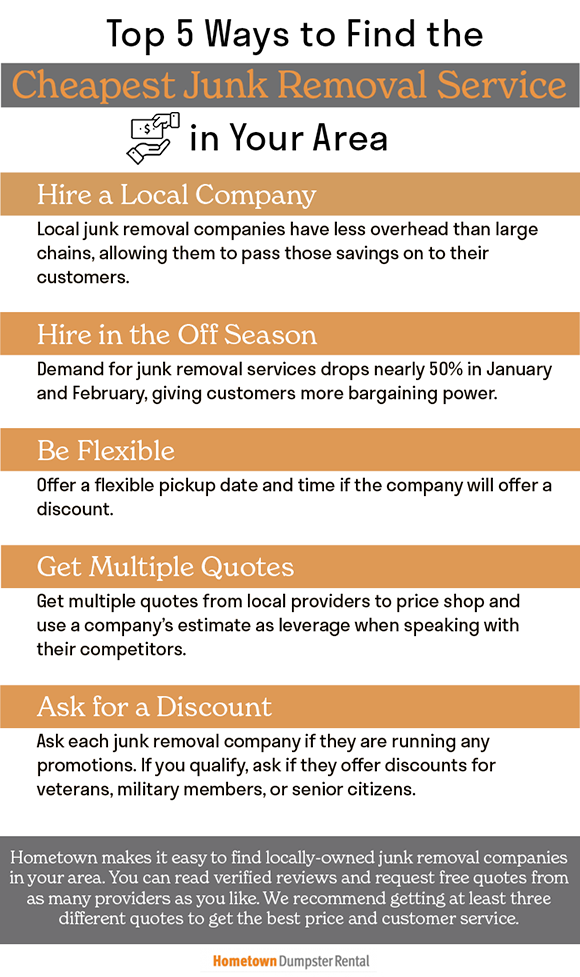 Top 5 Ways to Find the

Cheapest Junk Removal Service

in Your Area

Hire a Local Company

Local junk removal companies have less overhead than large chains, allowing them to pass those savings on to their customers.

Hire in the Off Season

Demand for junk removal services drops nearly 50% in January and February, giving customers more bargaining power.

Be Flexible

Offer a flexible pickup date and time if the company will offer a discount.

Get Multiple Quotes

Get multiple quotes from local providers to price shop and use a company's estimate as leverage when speaking with their competitors.

Ask for a Discount

Ask each junk removal company if they are running any promotions. If you qualify, ask if they offer discounts for veterans, military members, or senior citizens.

Hometown makes it easy to find locally-owned junk removal companies in your area. You can read verified reviews and request free quotes from as many providers as you like. We recommend getting at least three different quotes to get the best price and customer service.

Hometown Dumpster Rental