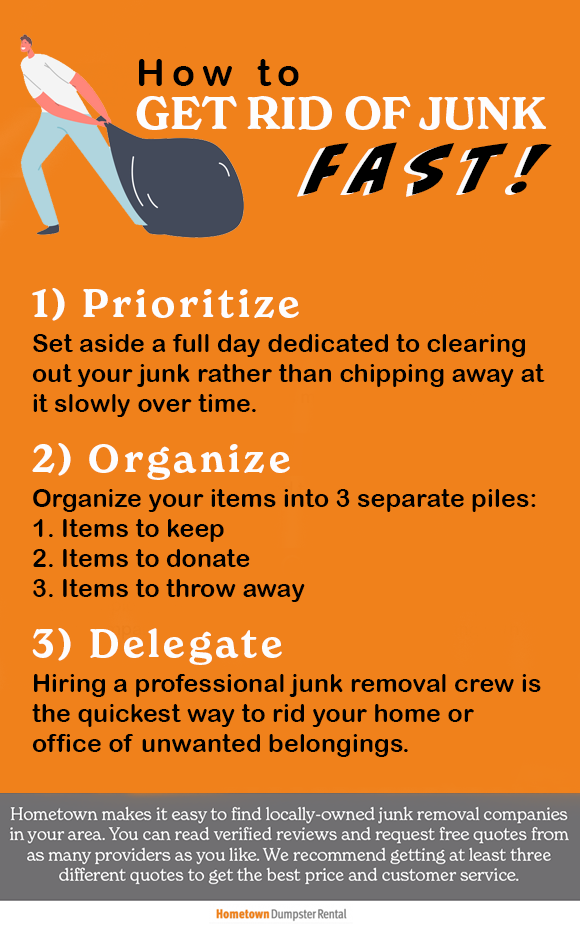 How to
GET RID OF JUNK
FAST!

1) Prioritize
Set aside a full day dedicated to clearing out your junk rather than chipping away at it slowly over time.

2) Organize
Organize your items into 3 separate piles:
1. Items to keep
2. Items to donate
3. Items to throw away

3) Delegate
Hiring a professional junk removal crew is the quickest way to rid your home or office of unwanted belongings.

Hometown makes it easy to find locally-owned junk removal companies in your area. You can read verified reviews and request free quotes from as many providers as you like. We recommend getting at least three different quotes to get the best price and customer service.

Hometown Dumpster Rental