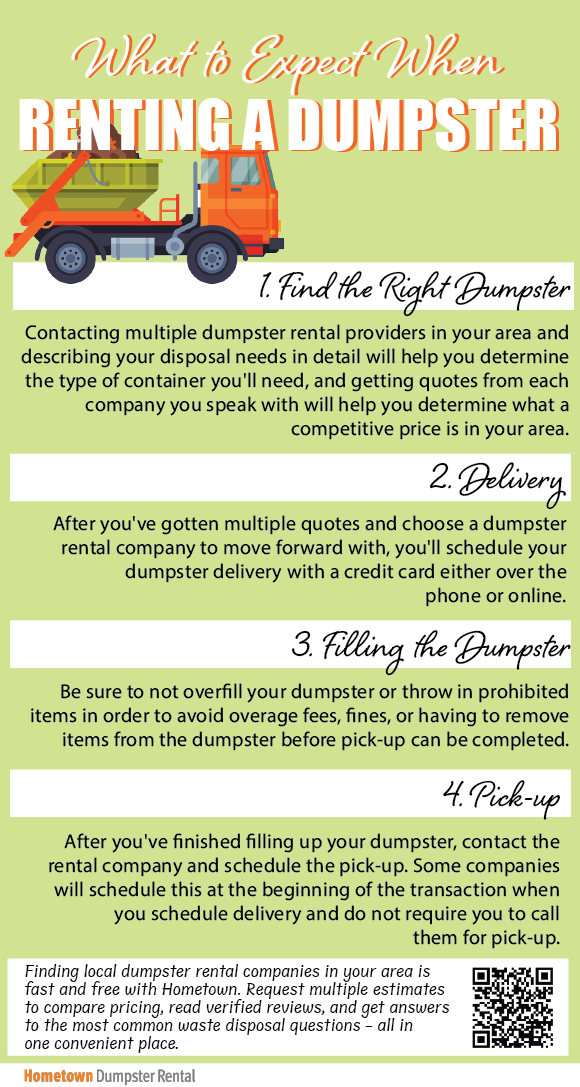 What to Expect When
RENTING A DUMPSTER

1. Find the Right Dumpster

Contacting multiple dumpster rental providers in your area and describing your disposal needs in detail will help you determine the type of container you'll need, and getting quotes from each company you speak with will help you determine what a competitive price is in your area.

2. Delivery

After you've gotten multiple quotes and choose a dumpster rental company to move forward with, you'll schedule your dumpster delivery with a credit card either over the phone or online.

3. Filling the Dumpster

Be sure to not overfill your dumpster or throw in prohibited items in order to avoid overage fees, fines, or having to remove items from the dumpster before pick-up can be completed.

4. Pick-up

After you've finished filling up your dumpster, contact the rental company and schedule the pick-up. Some companies will schedule this at the beginning of the transaction when you schedule delivery and do not require you to call them for pick-up.

Finding local dumpster rental companies in your area is fast and free with Hometown. Request multiple estimates to compare pricing, read verified reviews, and get answers to the most common waste disposal questions – all in one convenient place.

Hometown Dumpster Rental