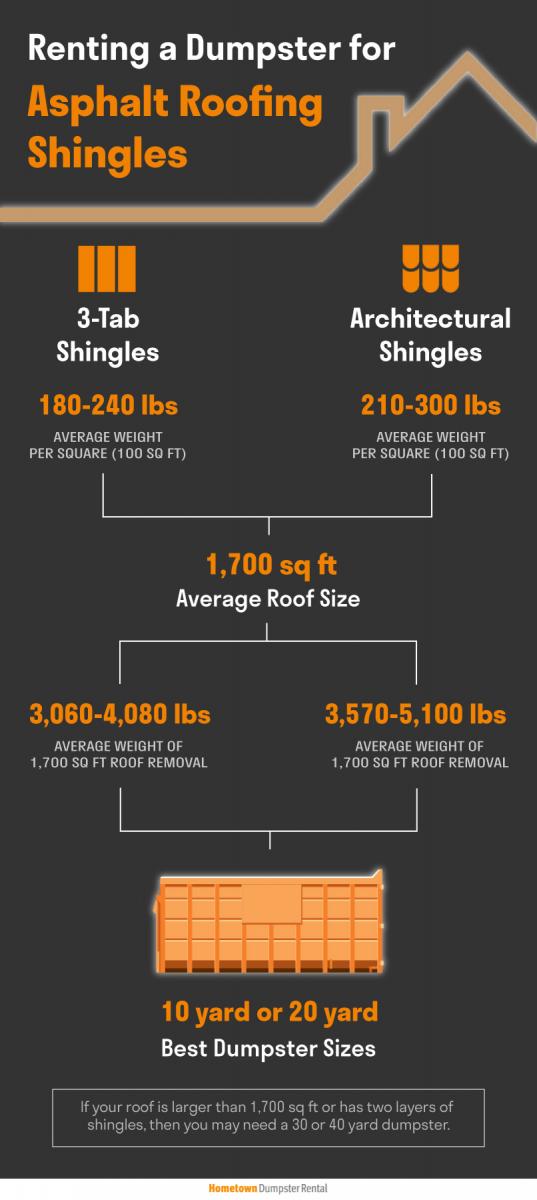 Renting a Dumpster for
Asphalt Roofing Shingles

3-Tab Shingles

180-240 lbs
AVERAGE WEIGHT PER SQUARE (100 SQ FT)

Architectural Shingles

210-300 lbs
AVERAGE WEIGHT PER SQUARE (100 SQ FT)

1,700 sq ft
Average Roof Size

3,060-4,080 lbs
AVERAGE WEIGHT OF 1,700 SQ FT ROOF REMOVAL

3,570-5,100 lbs
AVERAGE WEIGHT OF 1,700 SQ FT ROOF REMOVAL

10 yard or 20 yard
Best Dumpster Sizes

If your roof is larger than 1,700 sq ft or has two layers of shingles, then you may need a 30 or 40 yard dumpster.

Hometown Dumpster Rental