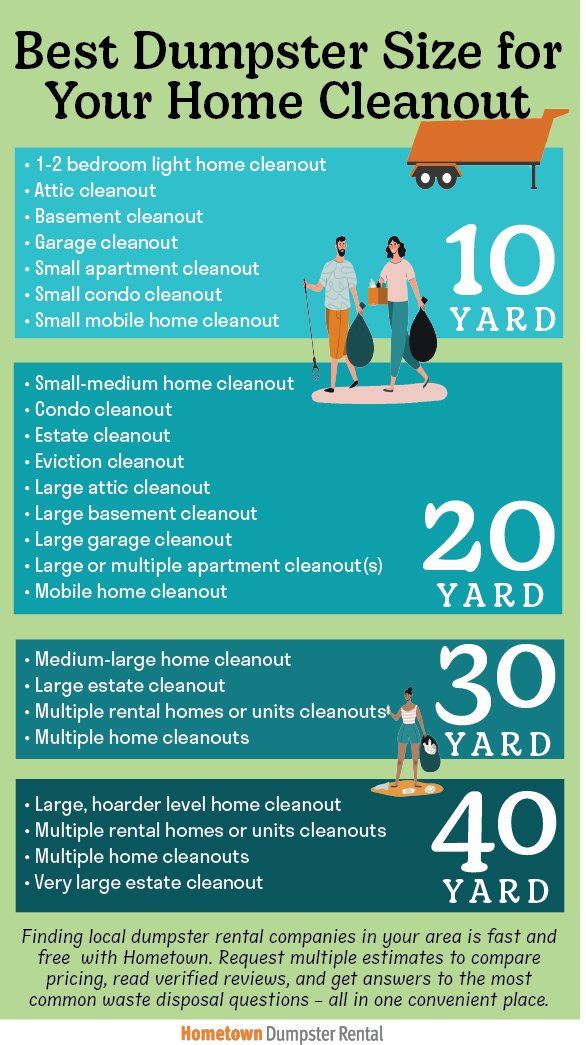 Best Dumpster Size for Your Home Cleanout

• 1-2 bedroom light home cleanout
• Attic cleanout
• Basement cleanout
• Garage cleanout
• Small apartment cleanout
• Small condo cleanout
• Small mobile home cleanout

10 YARD

• Small-medium home cleanout
• Condo cleanout
• Estate cleanout
• Eviction cleanout
• Large attic cleanout
• Large basement cleanout
• Large garage cleanout
• Large or multiple apartment cleanout(s)
• Mobile home cleanout

20 YARD

• Medium-large home cleanout
• Large estate cleanout
• Multiple rental homes or units cleanouts
• Multiple home cleanouts

30 YARD

• Large, hoarder level home cleanout
• Multiple rental homes or units cleanouts
• Multiple home cleanouts
• Very large estate cleanout

40 YARD

Finding local dumpster rental companies in your area is fast and free with Hometown. Request multiple estimates to compare pricing, read verified reviews, and get answers to the most common waste disposal questions – all in one convenient place.

Hometown Dumpster Rental