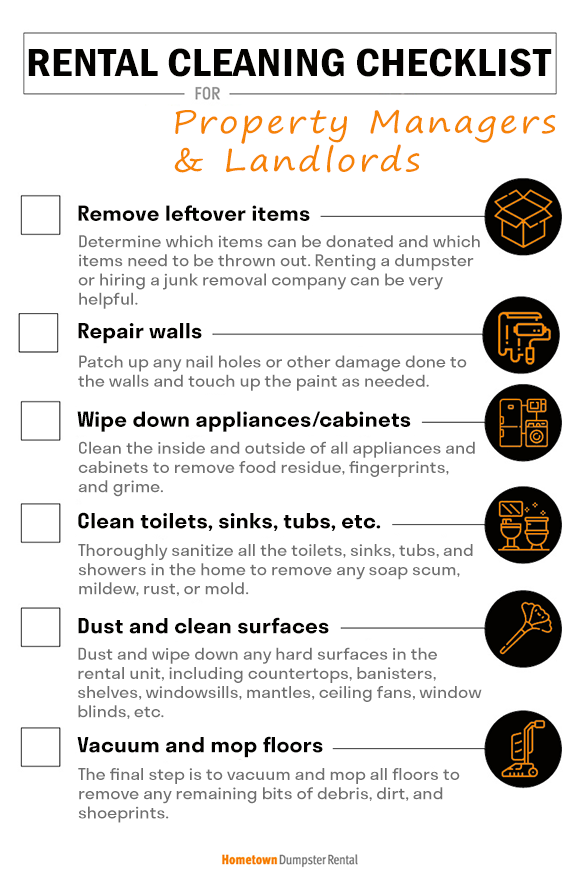 RENTAL CLEANING CHECKLIST

FOR

Property Managers & Landlords

Remove leftover items

Determine which items can be donated and which items need to be thrown out. Renting a dumpster or hiring a junk removal company can be very helpful.

Repair walls

Patch up any nail holes or other damage done to the walls and touch up the paint as needed.

Wipe down appliances/cabinets

Clean the inside and outside of all appliances and cabinets to remove food residue, fingerprints, and grime.

Clean toilets, sinks, tubs, etc.

Thoroughly sanitize all the toilets, sinks, tubs, and showers in the home to remove any soap scum, mildew, rust, or mold.

Dust and clean surfaces

Dust and wipe down any hard surfaces in the rental unit, including countertops, banisters, shelves, windowsills, mantles, ceiling fans, window blinds, etc.

Vacuum and mop floors

The final step is to vacuum and mop all floors to remove any remaining bits of debris, dirt, and shoeprints.

Hometown Dumpster Rental