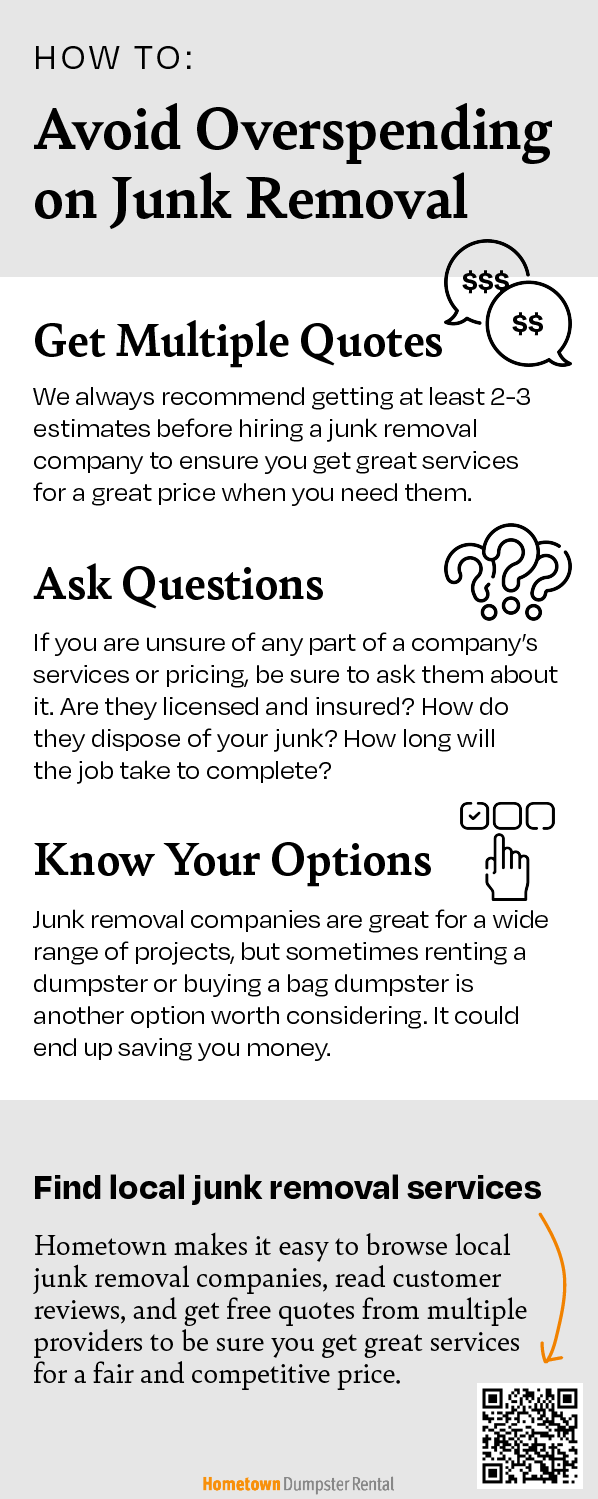 HOW TO:

Avoid Overspending on Junk Removal

$$$

$$

Get Multiple Quotes

We always recommend getting at least 2-3 estimates before hiring a junk removal company to ensure you get great services for a great price when you need them.

Ask Questions

If you are unsure of any part of a company's services or pricing, be sure to ask them about it. Are they licensed and insured? How do they dispose of your junk? How long will the job take to complete?

Know Your Options

Junk removal companies are great for a wide range of projects, but sometimes renting a dumpster or buying a bag dumpster is another option worth considering. It could end up saving you money.

Find local junk removal services

Hometown makes it easy to browse local junk removal companies, read customer reviews, and get free quotes from multiple providers to be sure you get great services for a fair and competitive price.

Hometown Dumpster Rental